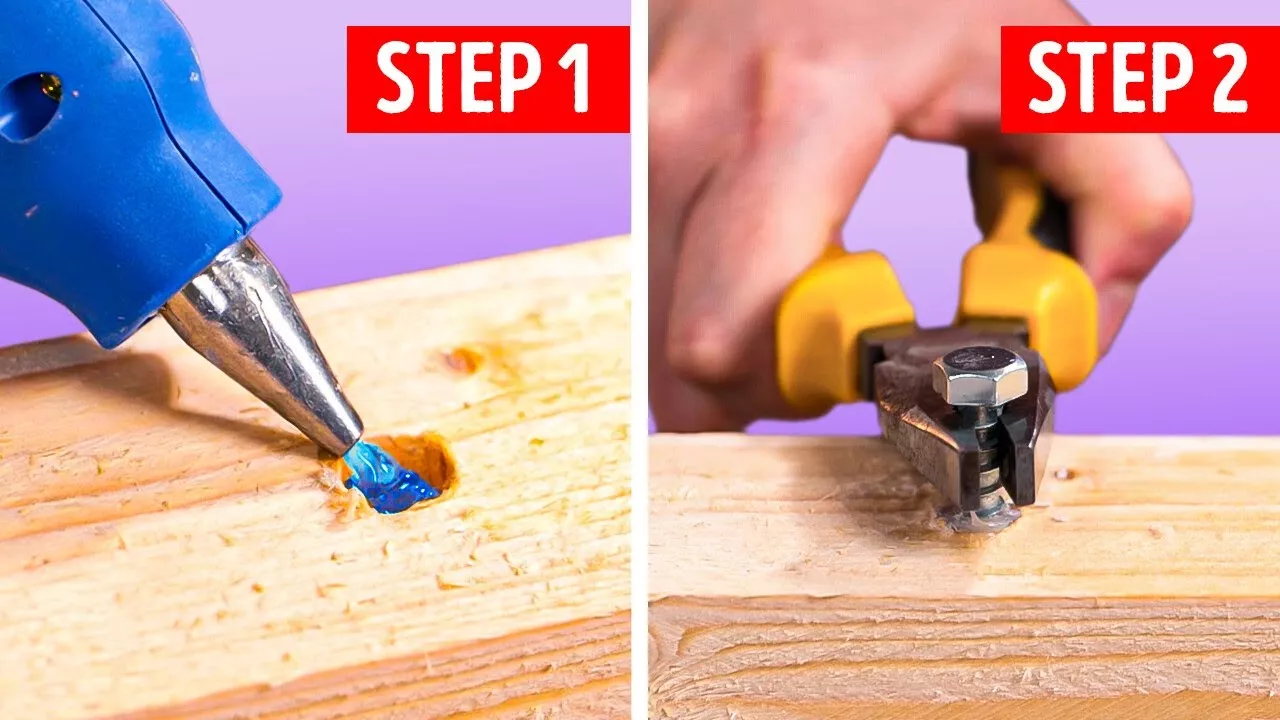 STEP 1

STEP 2