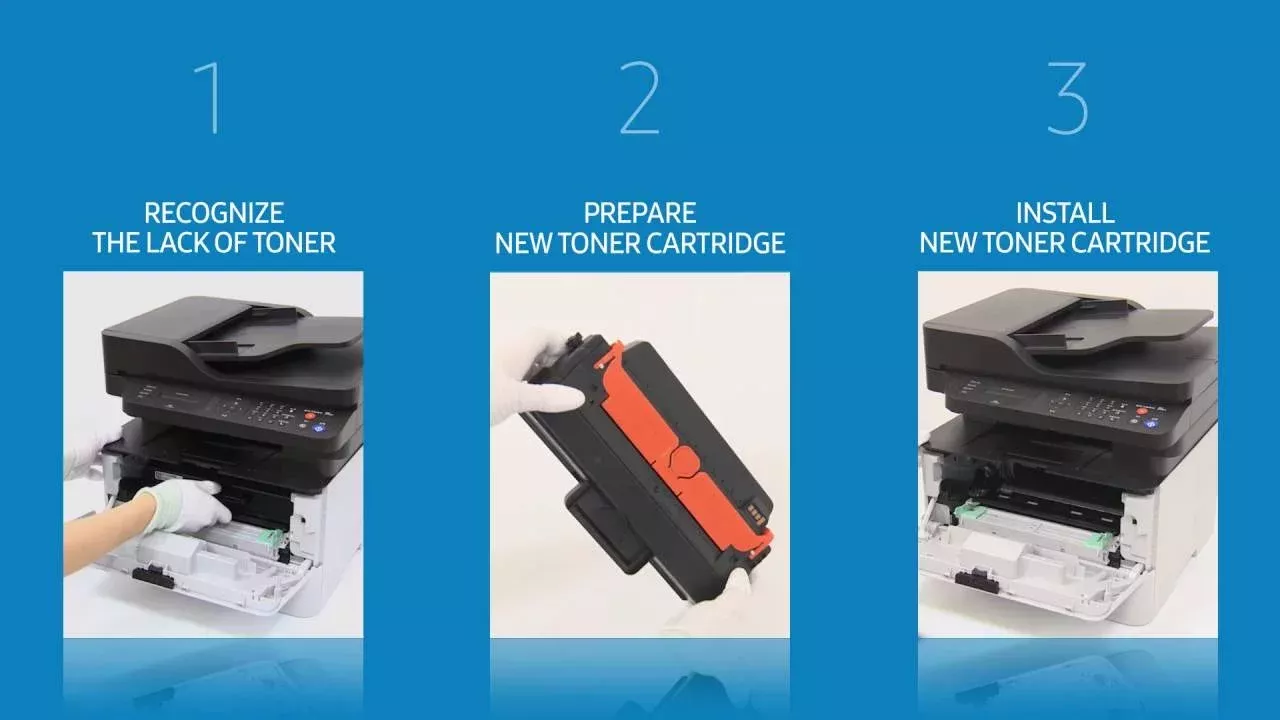 1

RECOGNIZE
THE LACK OF TONER

2

PREPARE
NEW TONER CARTRIDGE

3

INSTALL
NEW TONER CARTRIDGE